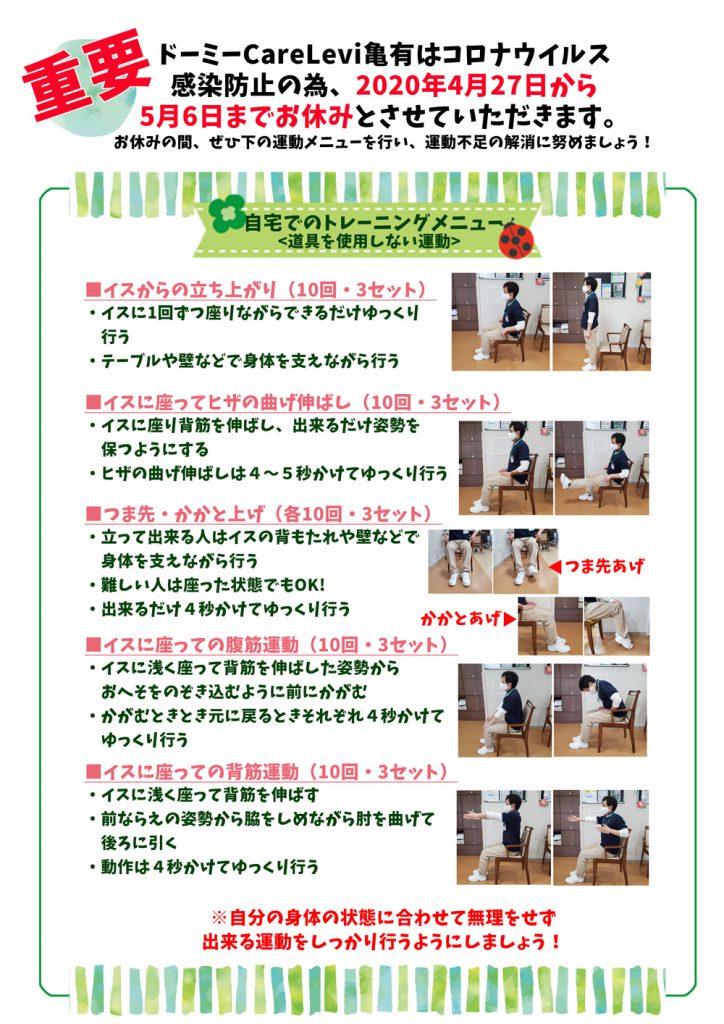 重要

ドーミーCareLevi亀有はコロナウイルス感染防止の為、2020年4月27日から5月6日までお休みとさせていただきます。

お休みの間、ぜひ下の運動メニューを行い、運動不足の解消に努めましょう！

自宅でのトレーニングメニュー
<道具を使用しない運動>

■イスからの立ち上がり（10回・3セット）
・イスに1回ずつ座りながらできるだけゆっくり行う
・テーブルや壁などで身体を支えながら行う

■イスに座ってヒザの曲げ伸ばし（10回・3セット）
・イスに座り背筋を伸ばし、出来るだけ姿勢を保つようにする
・ヒザの曲げ伸ばしは４～５秒かけてゆっくり行う

■つま先・かかと上げ（各10回・3セット）
・立って出来る人はイスの背もたれや壁などで身体を支えながら行う
・難しい人は座った状態でもOK!
・出来るだけ４秒かけてゆっくり行う

◀つま先あげ

かかとあげ▶

■イスに座っての腹筋運動（10回・3セット）
・イスに浅く座って背筋を伸ばした姿勢からおへそをのぞき込むように前にかがむ
・かがむときと元に戻るときそれぞれ４秒かけてゆっくり行う

■イスに座っての背筋運動（10回・3セット）
・イスに浅く座って背筋を伸ばす
・前ならえの姿勢から脇をしめながら肘を曲げて後ろに引く
・動作は４秒かけてゆっくり行う

※自分の身体の状態に合わせて無理をせず出来る運動をしっかり行うようにしましょう！